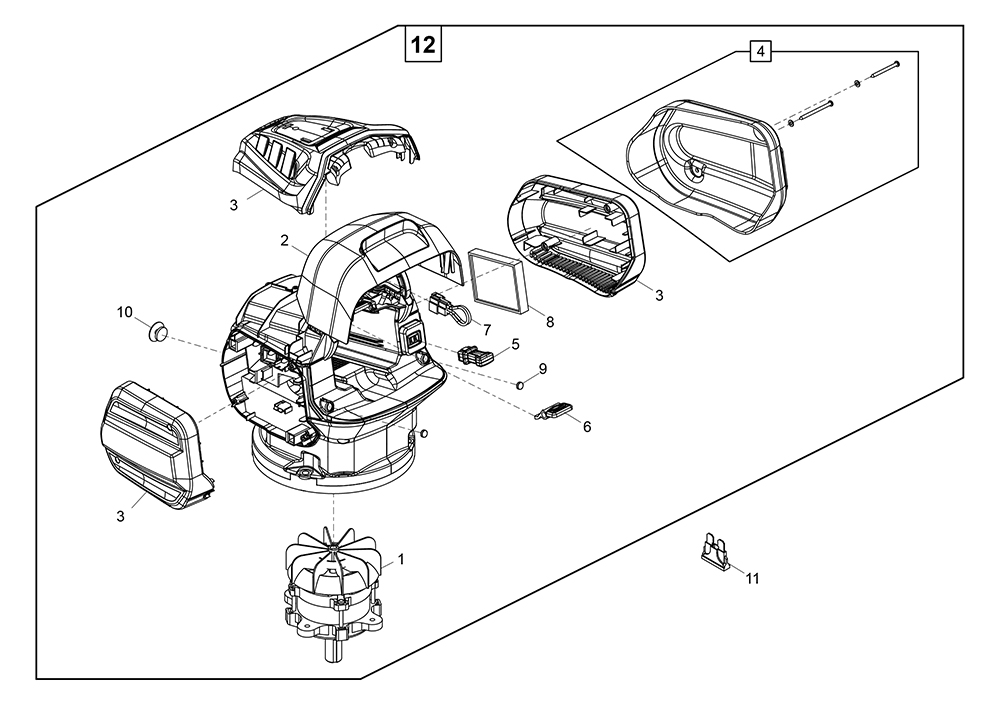 12
4
3
2
3
10
7
8
5
9
6
3
1
11